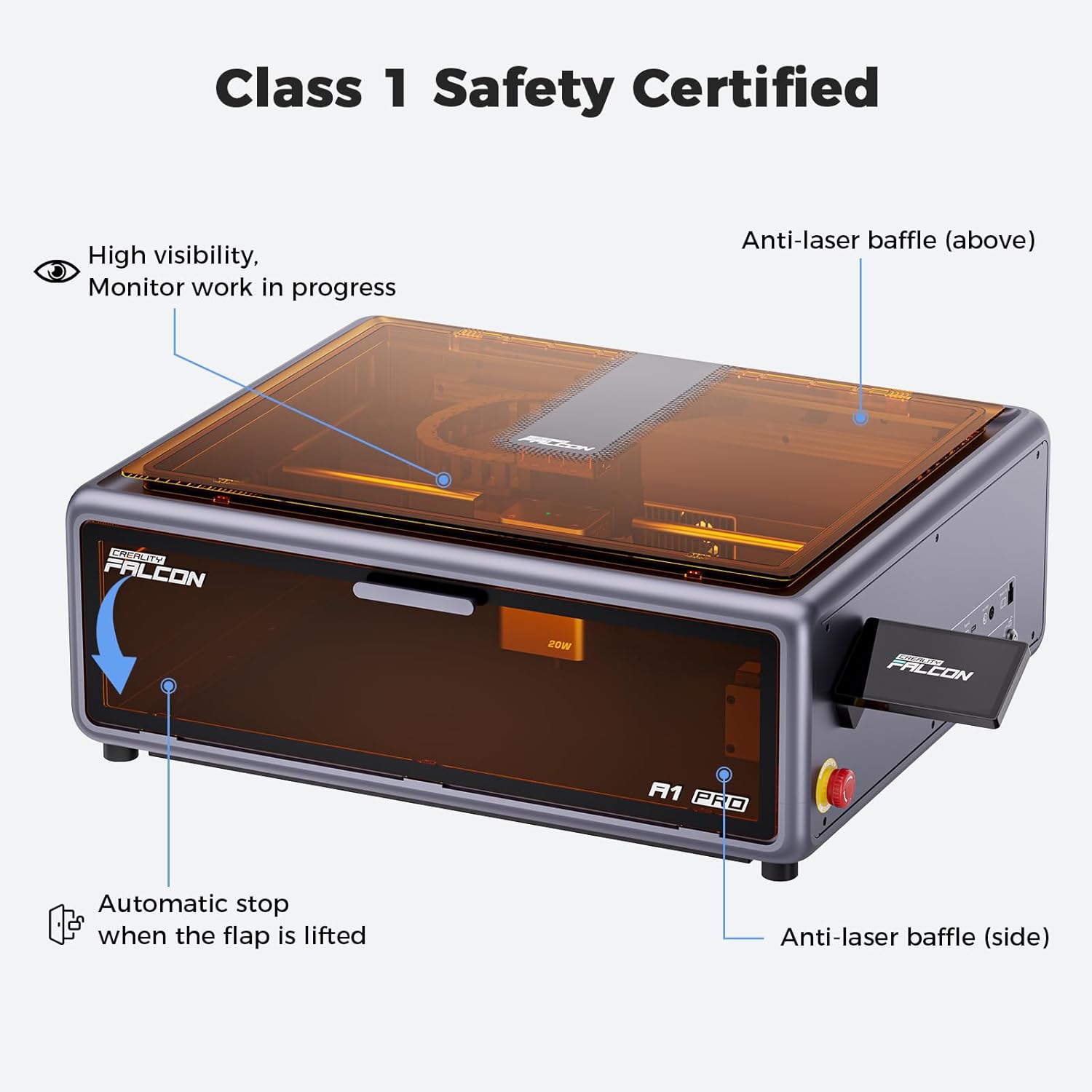 Class 1 Safety Certified

High visibility,
Monitor work in progress

Anti-laser baffle (above)

CREALITY
FALCON

CREALITY
FALCON

20W

CREALITY
FALCON

A1 PRO

Automatic stop
when the flap is lifted

Anti-laser baffle (side)