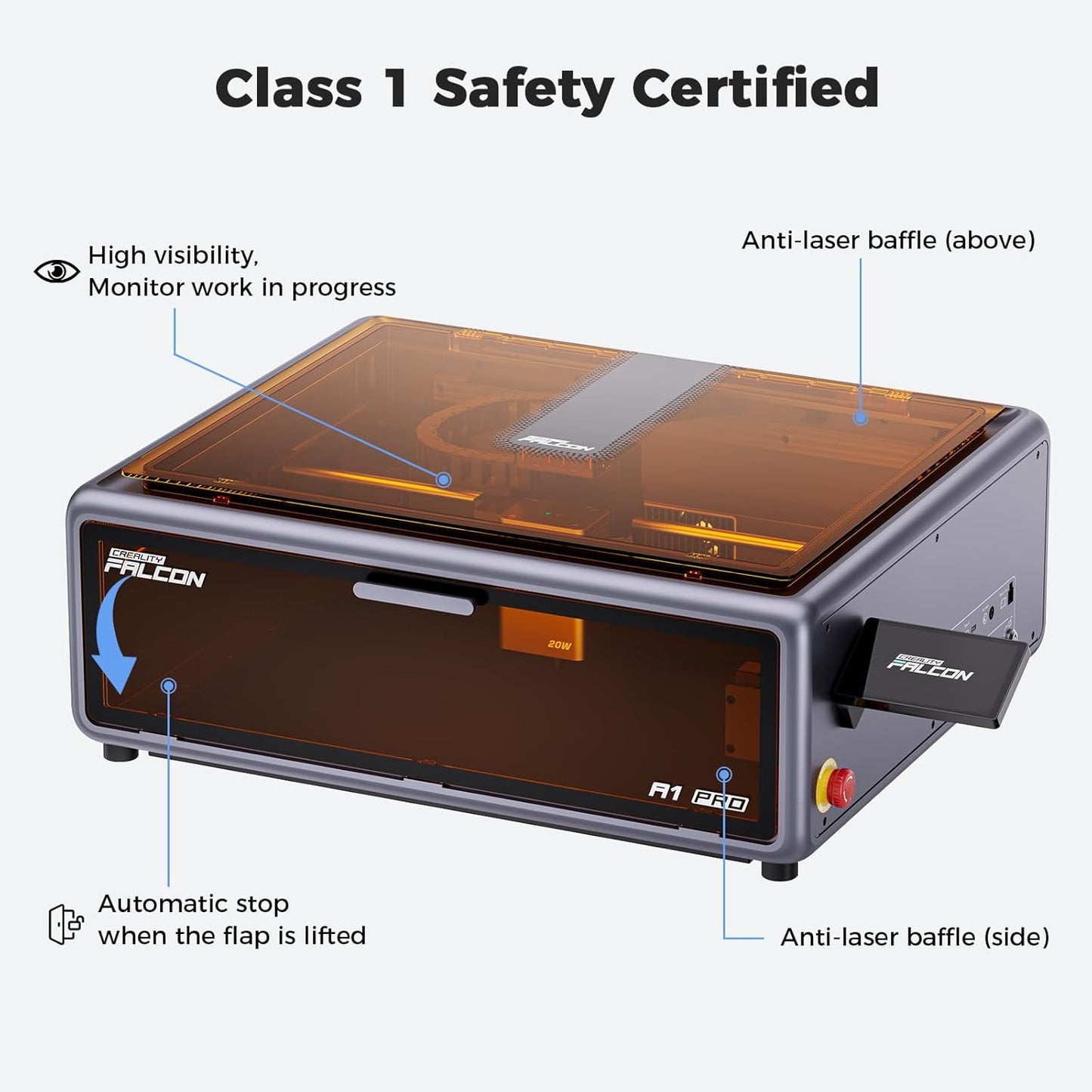 Class 1 Safety Certified

High visibility,
Monitor work in progress

Anti-laser baffle (above)

FALCON

CREALITY
FALCON

20W

CREALITY
FALCON

A1 PRO

Automatic stop
when the flap is lifted

Anti-laser baffle (side)