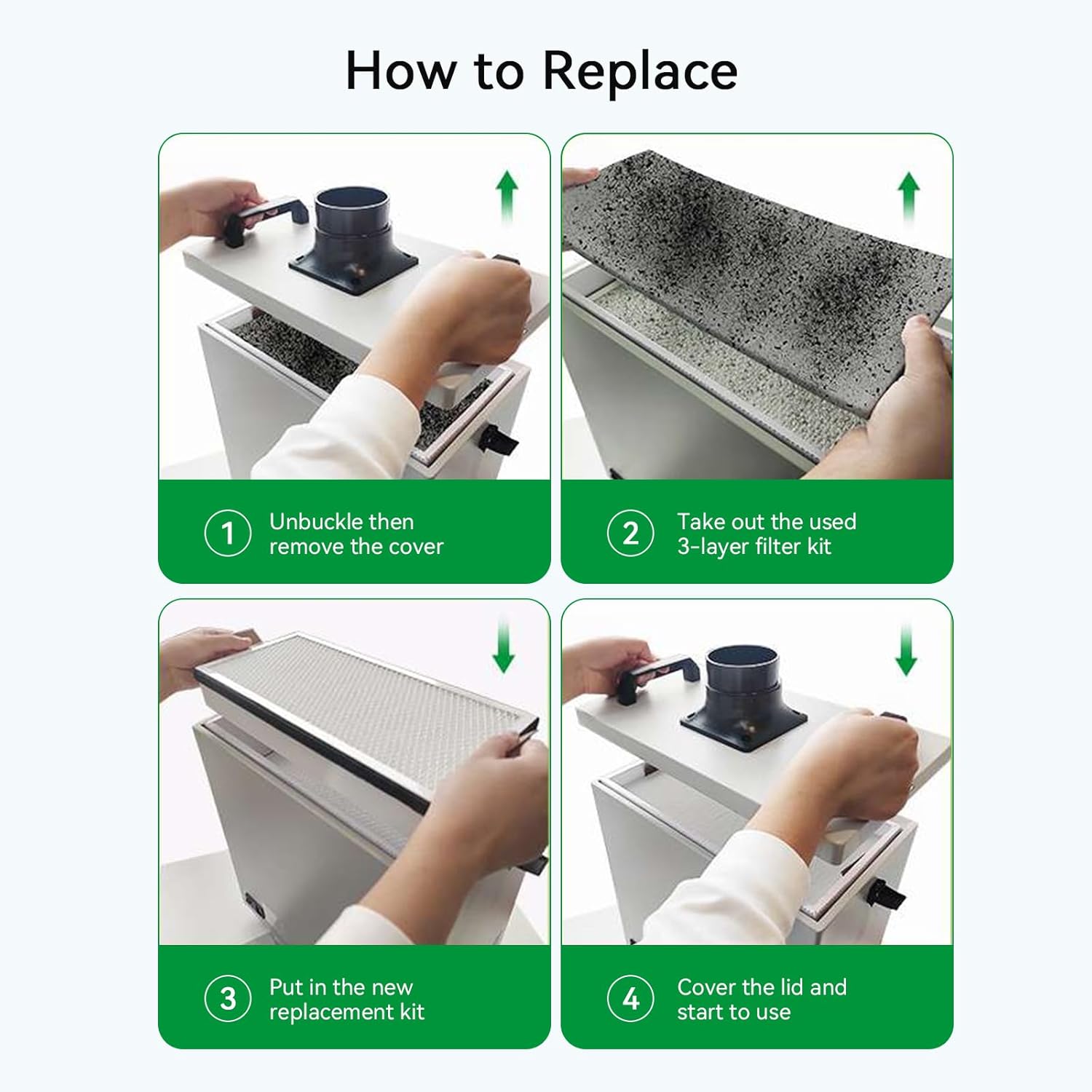 How to Replace

1 Unbuckle then remove the cover

2 Take out the used 3-layer filter kit

3 Put in the new replacement kit

4 Cover the lid and start to use