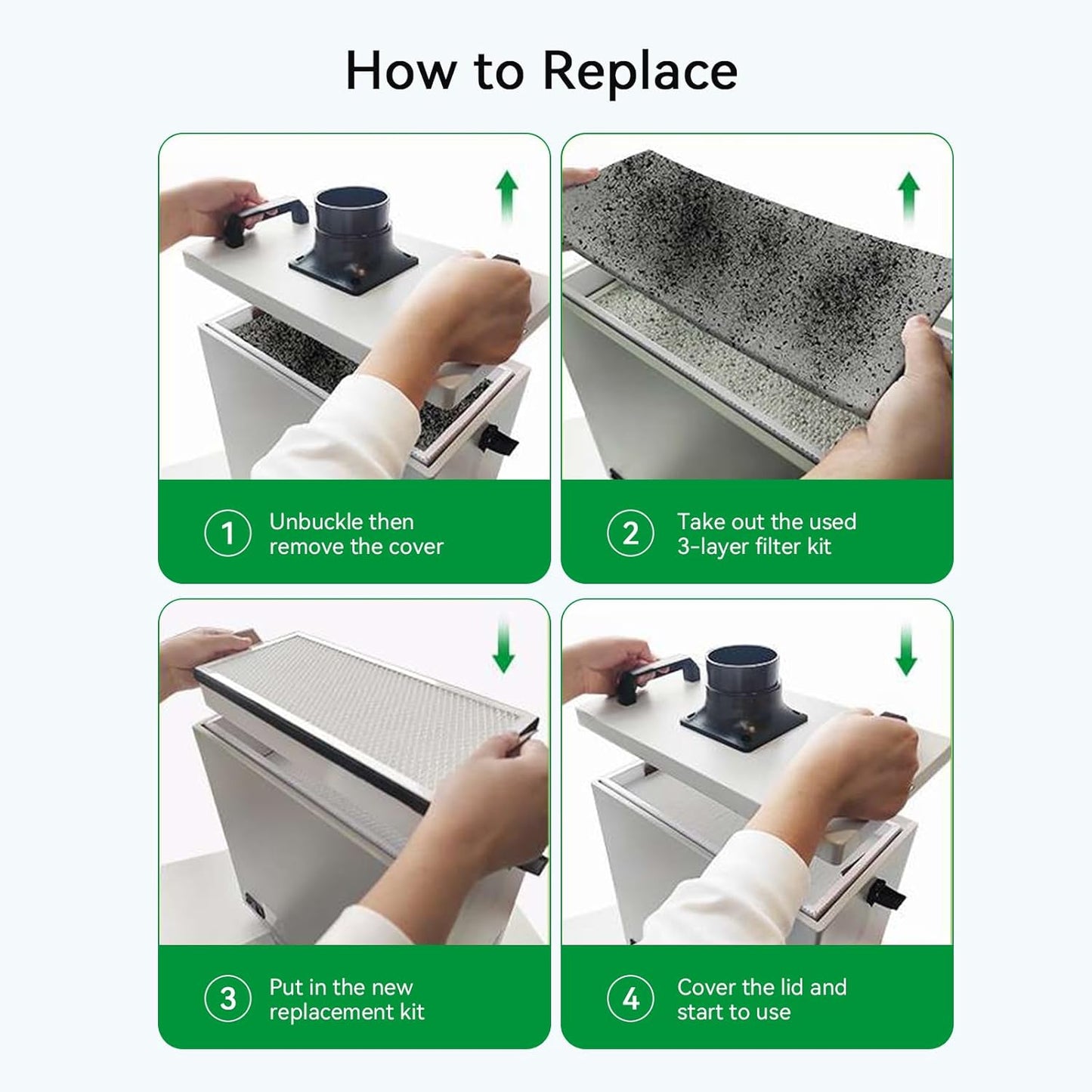 How to Replace

1 Unbuckle then remove the cover

2 Take out the used 3-layer filter kit

3 Put in the new replacement kit

4 Cover the lid and start to use