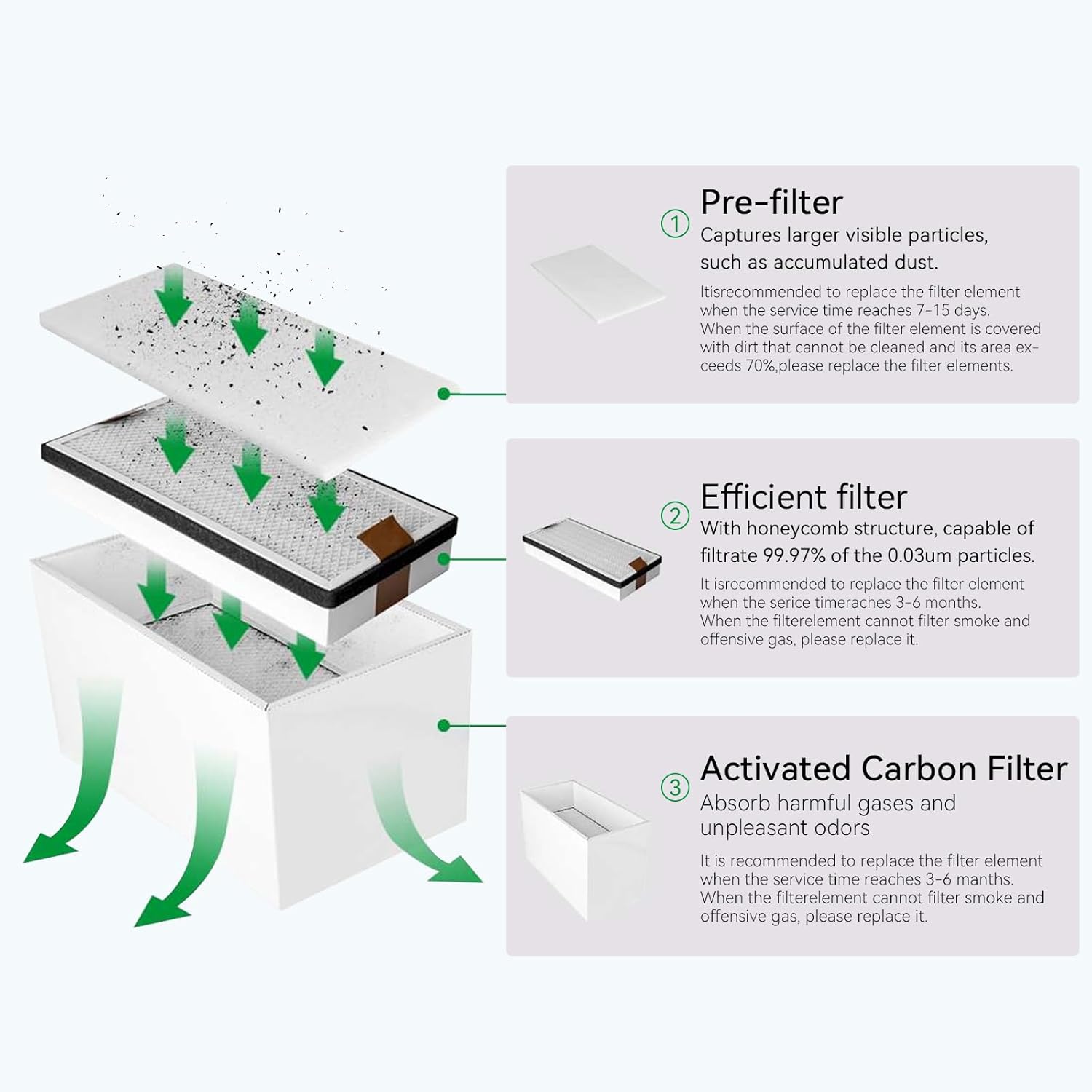 ① Pre-filter
Captures larger visible particles, such as accumulated dust.

Itisrecommended to replace the filter element when the service time reaches 7-15 days. When the surface of the filter element is covered with dirt that cannot be cleaned and its area exceeds 70%,please replace the filter elements.

② Efficient filter
With honeycomb structure, capable of filtrate 99.97% of the 0.03um particles.

It isrecommended to replace the filter element when the serice timeraches 3-6 months. When the filterelement cannot filter smoke and offensive gas, please replace it.

③ Activated Carbon Filter
Absorb harmful gases and unpleasant odors

It is recommended to replace the filter element when the service time reaches 3-6 manths. When the filterelement cannot filter smoke and offensive gas, please replace it.