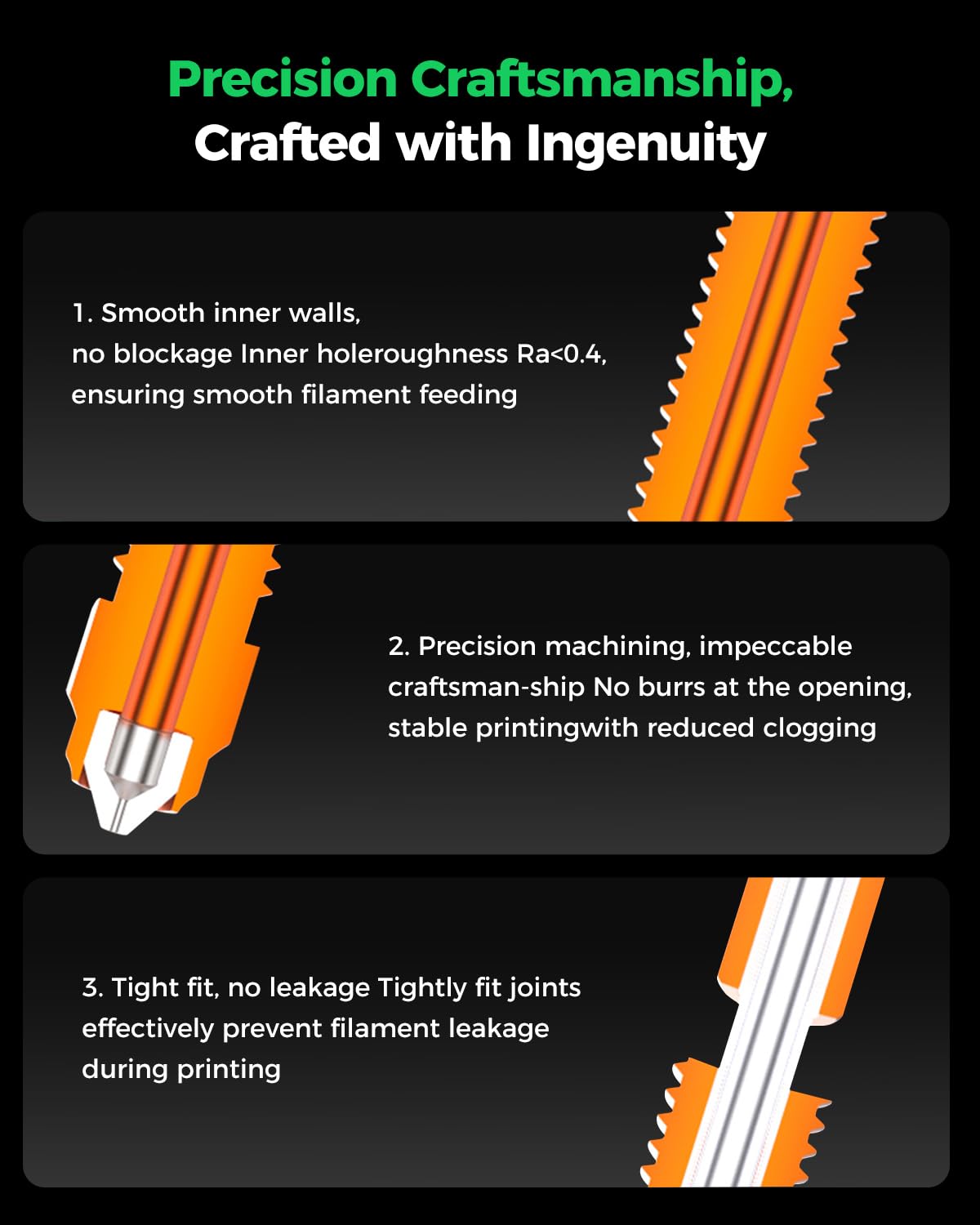 Precision Craftsmanship,
Crafted with Ingenuity

1. Smooth inner walls,
no blockage Inner holeroughness Ra<0.4,
ensuring smooth filament feeding

2. Precision machining, impeccable craftsman-ship No burrs at the opening, stable printingwith reduced clogging

3. Tight fit, no leakage Tightly fit joints effectively prevent filament leakage during printing