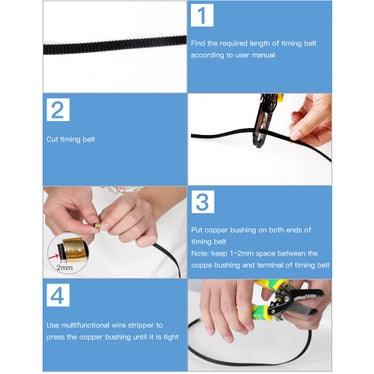 1

Find the required length of timing belt according to user manual

2

Cut timing belt

2mm

3

Put copper bushing on both ends of timing belt
Note: keep 1-2mm space between the coppe bushing and terminal of timing belt

4

Use multifunctional wire stripper to press the copper bushing until it is tight