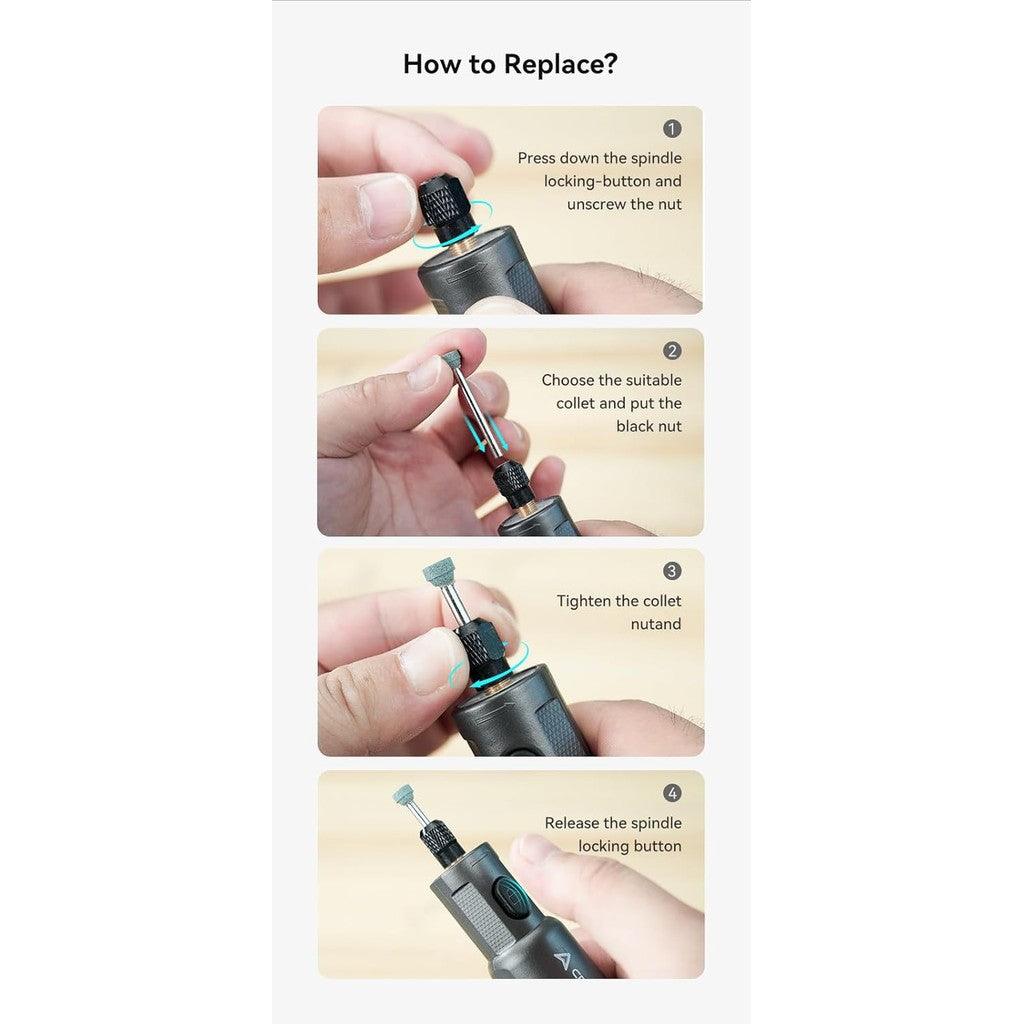 How to Replace?

1
Press down the spindle locking-button and unscrew the nut

2
Choose the suitable collet and put the black nut

3
Tighten the collet nutand

4
Release the spindle locking button