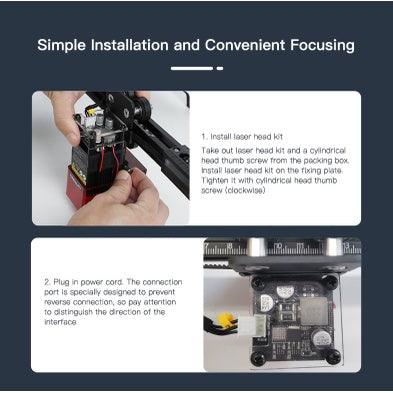 Simple Installation and Convenient Focusing

1. Install laser head kit

Take out laser head kit and a cylindrical head thumb screw from the packing box. Install laser head kit on the fixing plate. Tighten it with cylindrical head thumb screw (clockwise)

2. Plug in power cord. The connection port is specially designed to prevent reverse connection, so pay attention to distinguish the direction of the interface