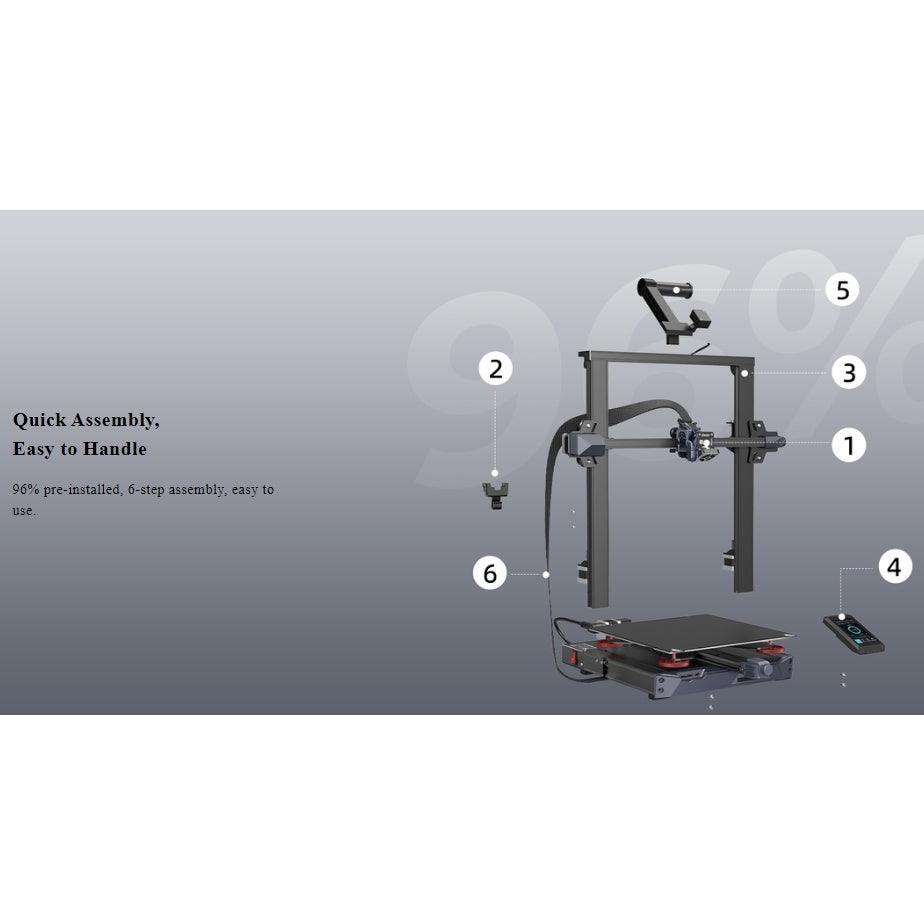 Quick Assembly,
Easy to Handle

96% pre-installed, 6-step assembly, easy to use.

96%

5
2
3
1
6
4