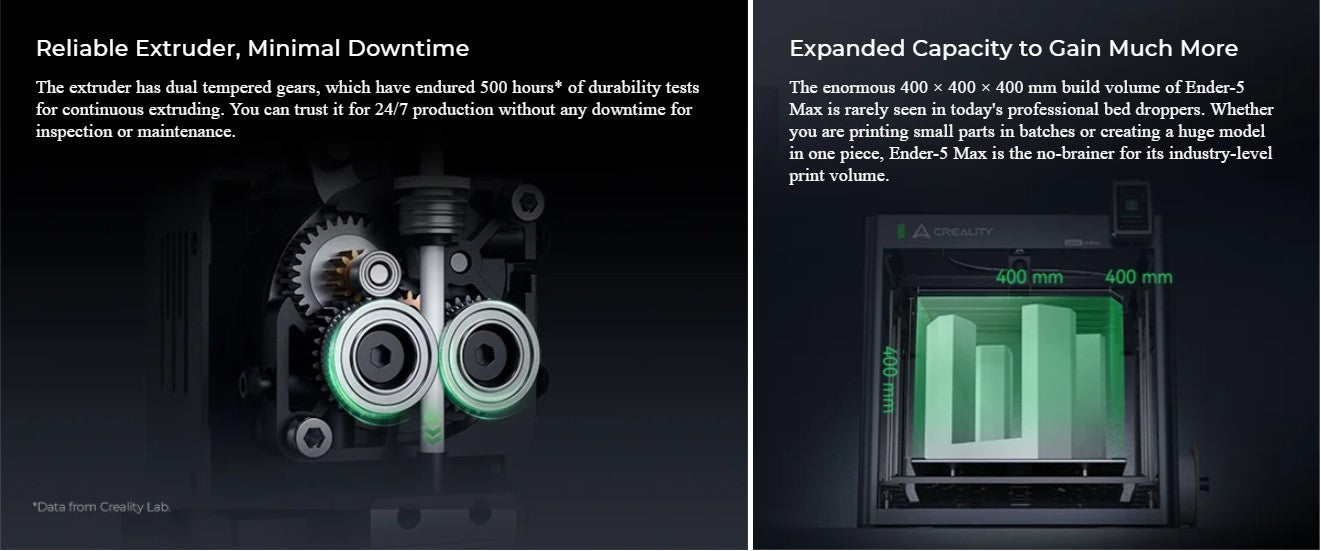 Reliable Extruder, Minimal Downtime

The extruder has dual tempered gears, which have endured 500 hours* of durability tests for continuous extruding. You can trust it for 24/7 production without any downtime for inspection or maintenance.

*Data from Creality Lab.

Expanded Capacity to Gain Much More

The enormous 400 × 400 × 400 mm build volume of Ender-5 Max is rarely seen in today's professional bed droppers. Whether you are printing small parts in batches or creating a huge model in one piece, Ender-5 Max is the no-brainer for its industry-level print volume.

CREALITY

400 mm

400 mm

400 mm